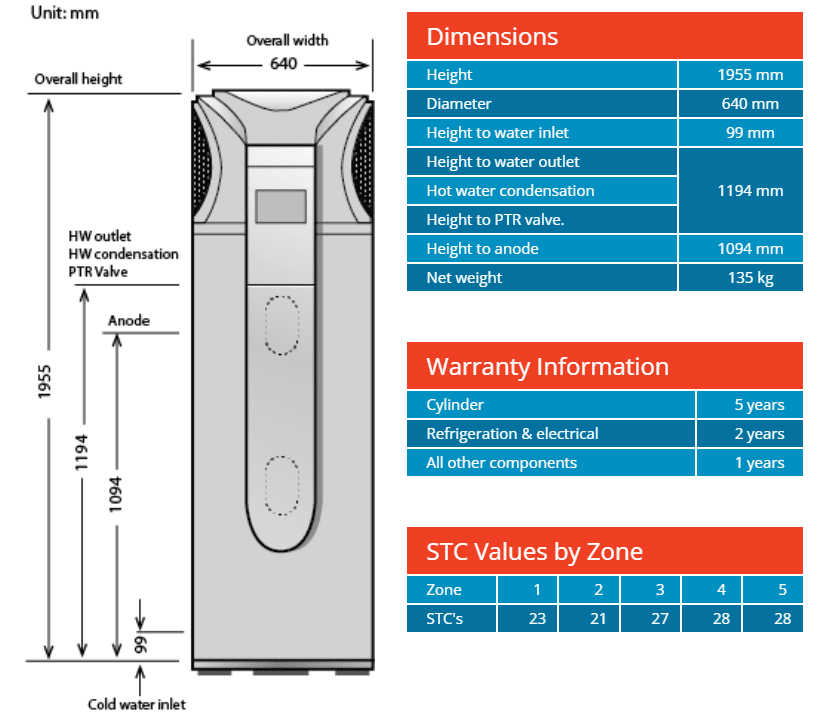 Unit: mm

Overall width
640

Overall height

HW outlet
HW condensation
PTR Valve

Anode

1955

1194

1094

99

Cold water inlet

Dimensions

| Height | 1955 mm |
|---|---|
| Diameter | 640 mm |
| Height to water inlet | 99 mm |
| Height to water outlet | 1194 mm |
| Hot water condensation | 1194 mm |
| Height to PTR valve. | 1194 mm |
| Height to anode | 1094 mm |
| Net weight | 135 kg |

Warranty Information

| Cylinder | 5 years |
|---|---|
| Refrigeration & electrical | 2 years |
| All other components | 1 years |

STC Values by Zone

| Zone | 1 | 2 | 3 | 4 | 5 |
|---|---|---|---|---|---|
| STC's | 23 | 21 | 27 | 28 | 28 |